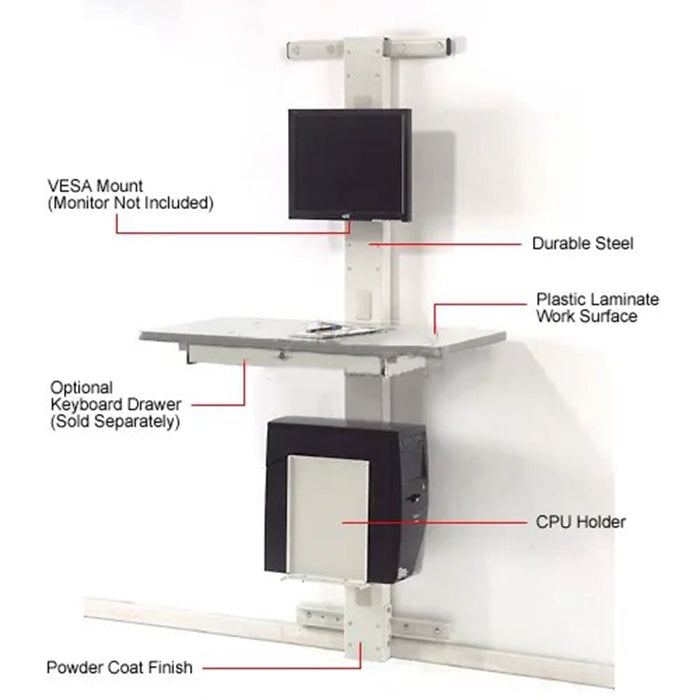 VESA Mount
(Monitor Not Included)

Durable Steel

Plastic Laminate
Work Surface

Optional
Keyboard Drawer
(Sold Separately)

CPU Holder

Powder Coat Finish