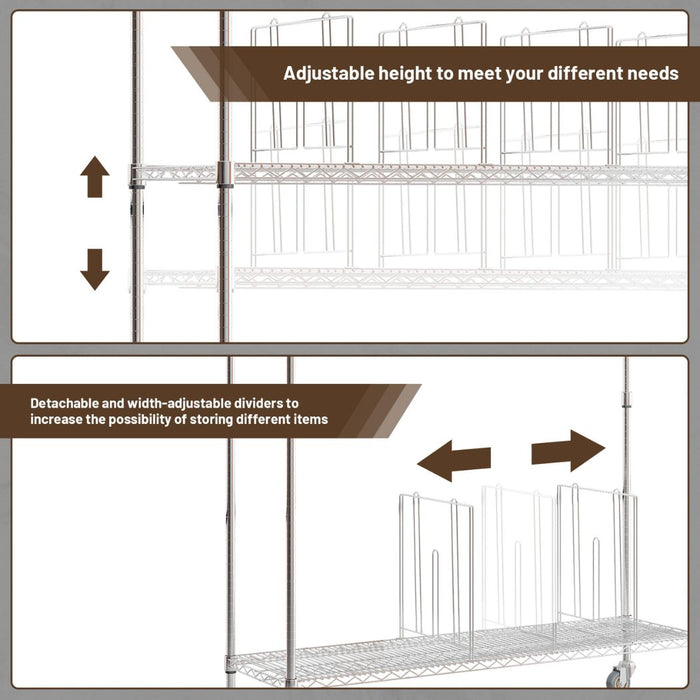 Adjustable height to meet your different needs

Detachable and width-adjustable dividers to increase the possibility of storing different items