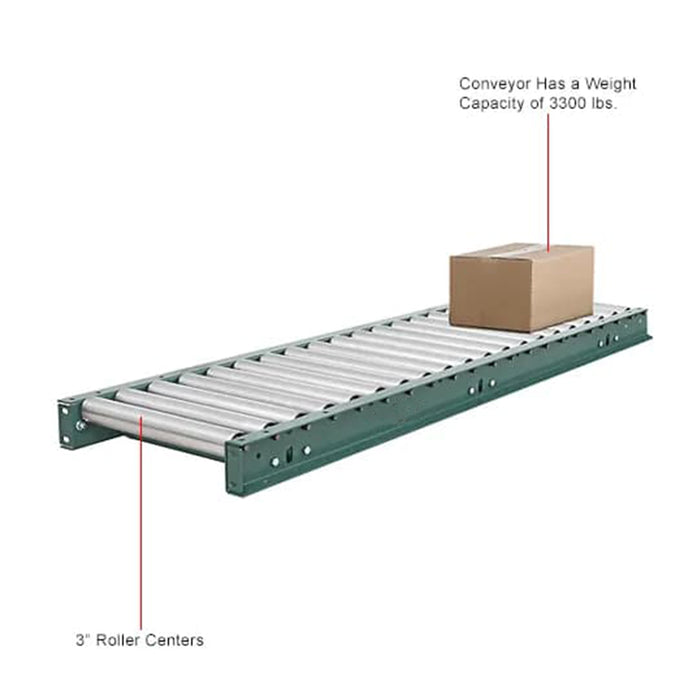 Conveyor Has a Weight Capacity of 3300 lbs.

3" Roller Centers