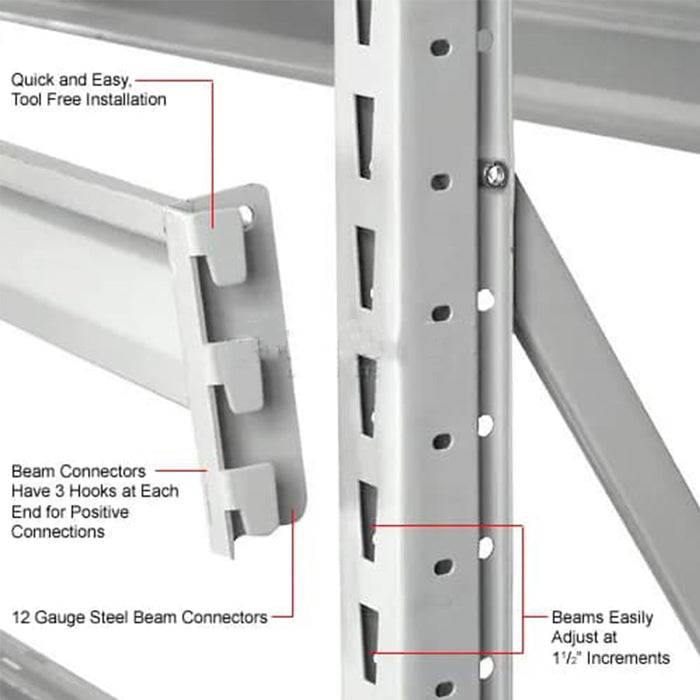 Quick and Easy, Tool Free Installation

Beam Connectors Have 3 Hooks at Each End for Positive Connections

12 Gauge Steel Beam Connectors

Beams Easily Adjust at $1\frac{1}{2}$" Increments