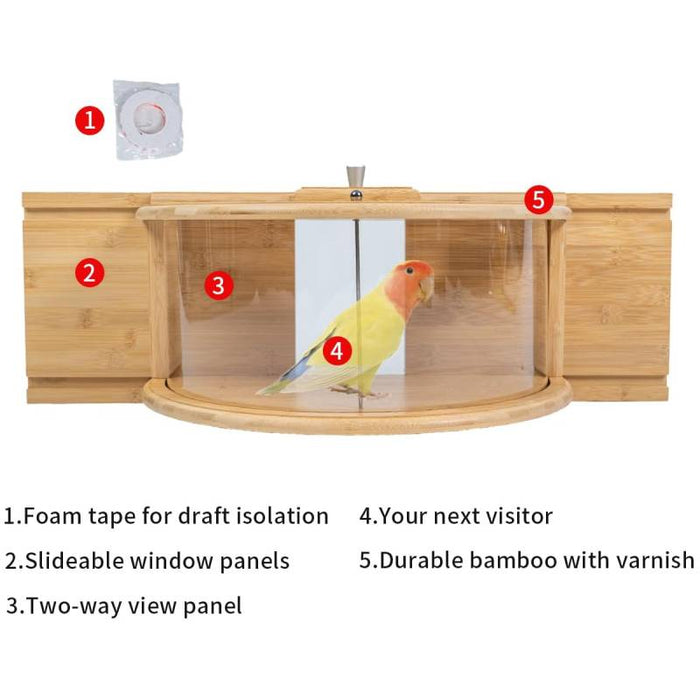 1

5

2

3

4

1.Foam tape for draft isolation

2.Slideable window panels

3.Two-way view panel

4.Your next visitor

5.Durable bamboo with varnish