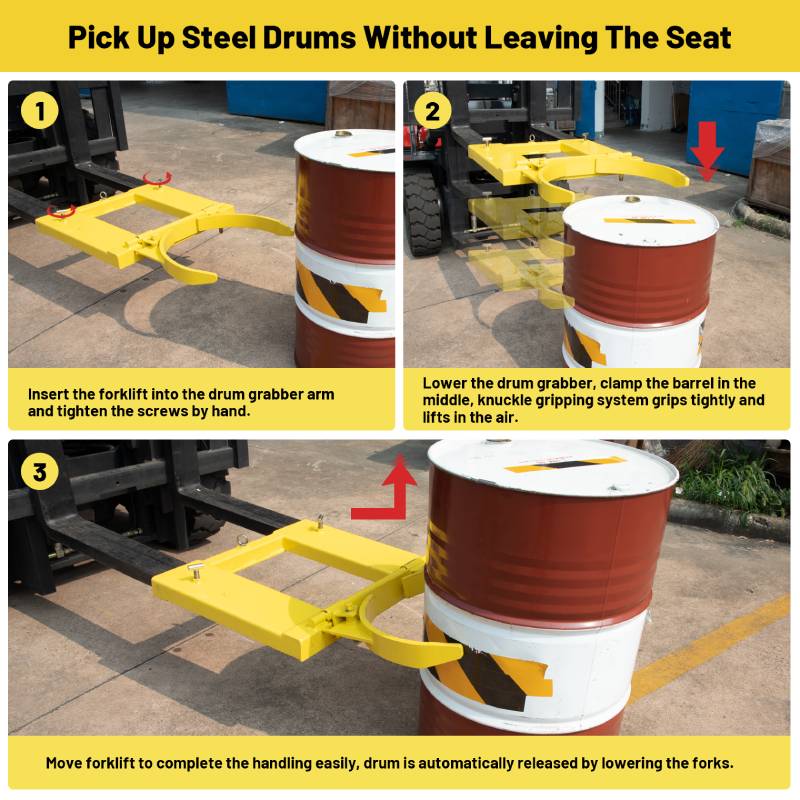 Pick Up Steel Drums Without Leaving The Seat

1

Insert the forklift into the drum grabber arm and tighten the screws by hand.

2

Lower the drum grabber, clamp the barrel in the middle, knuckle gripping system grips tightly and lifts in the air.

3

Move forklift to complete the handling easily, drum is automatically released by lowering the forks.