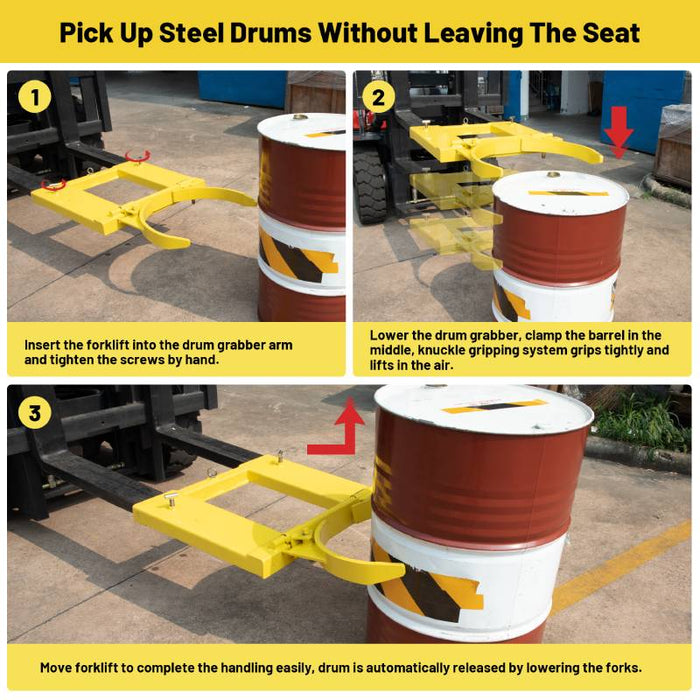 Pick Up Steel Drums Without Leaving The Seat

1

Insert the forklift into the drum grabber arm and tighten the screws by hand.

2

Lower the drum grabber, clamp the barrel in the middle, knuckle gripping system grips tightly and lifts in the air.

3

Move forklift to complete the handling easily, drum is automatically released by lowering the forks.