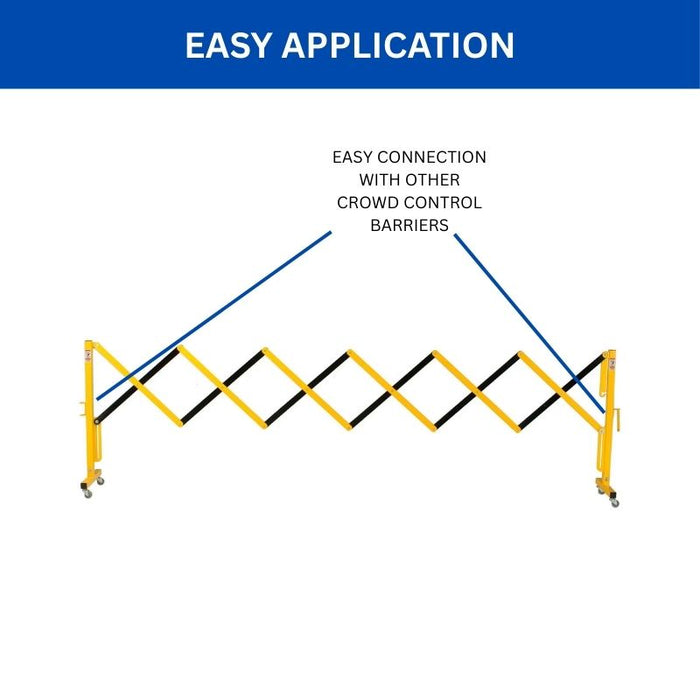 EASY APPLICATION

EASY CONNECTION WITH OTHER CROWD CONTROL BARRIERS