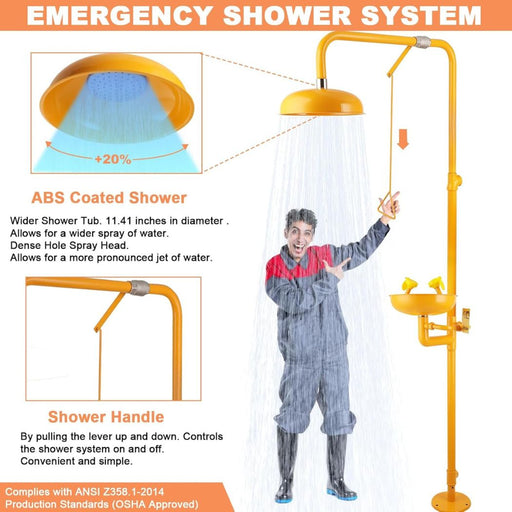 EMERGENCY SHOWER SYSTEM

+20%

ABS Coated Shower

Wider Shower Tub. 11.41 inches in diameter .
Allows for a wider spray of water.
Dense Hole Spray Head.
Allows for a more pronounced jet of water.

Shower Handle

By pulling the lever up and down. Controls the shower system on and off.
Convenient and simple.

Complies with ANSI Z358.1-2014 Production Standards (OSHA Approved)