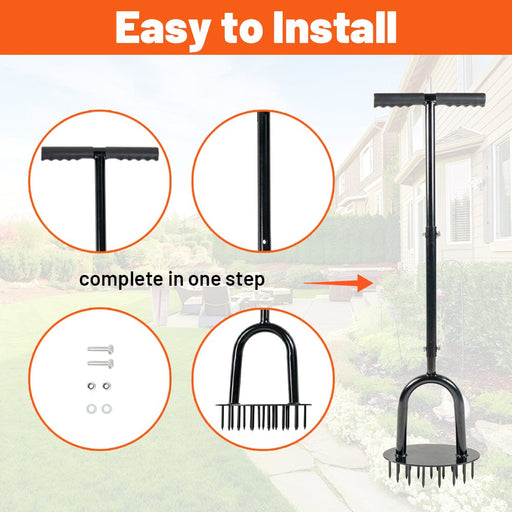 Easy to Install

complete in one step