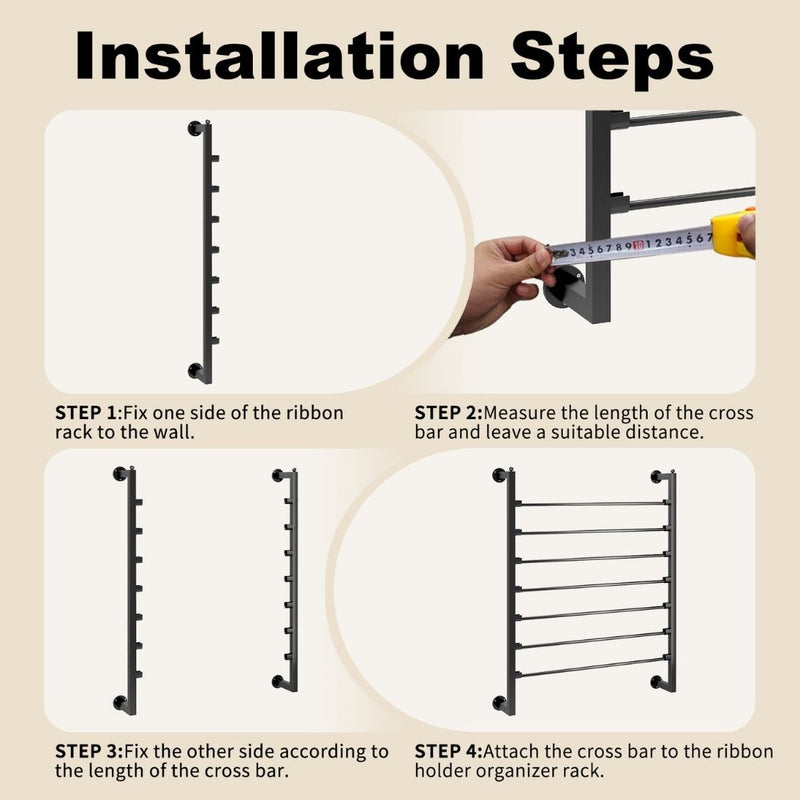 Installation Steps

3 4 5 6 7 8 9 10 1 2 3 4 5 6 7

STEP 1:Fix one side of the ribbon rack to the wall.

STEP 2:Measure the length of the cross bar and leave a suitable distance.

STEP 3:Fix the other side according to the length of the cross bar.

STEP 4:Attach the cross bar to the ribbon holder organizer rack.