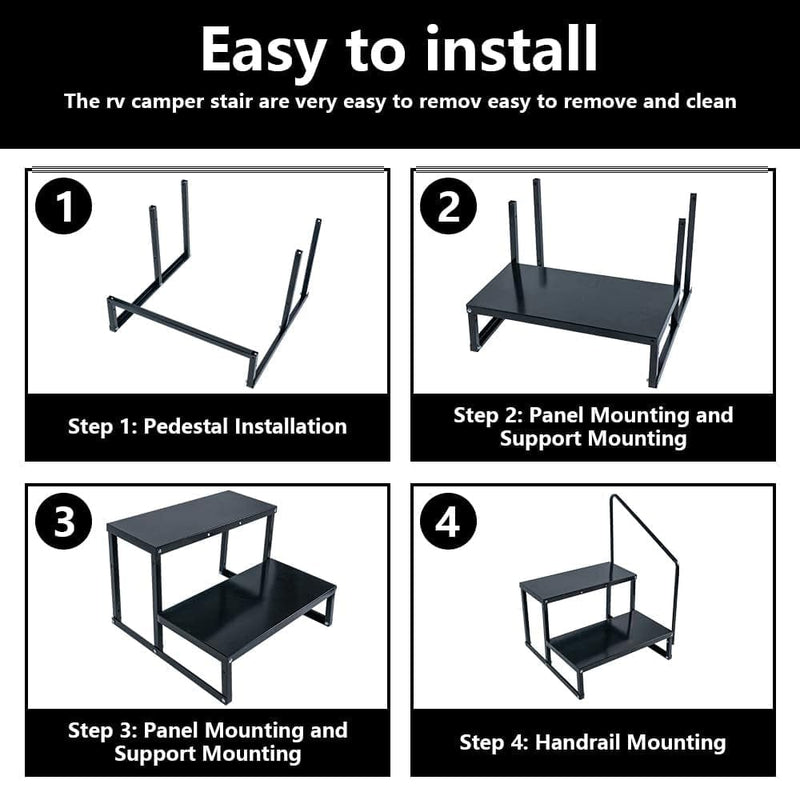 Easy to install

The rv camper stair are very easy to remov easy to remove and clean

1

Step 1: Pedestal Installation

2

Step 2: Panel Mounting and Support Mounting

3

Step 3: Panel Mounting and Support Mounting

4

Step 4: Handrail Mounting