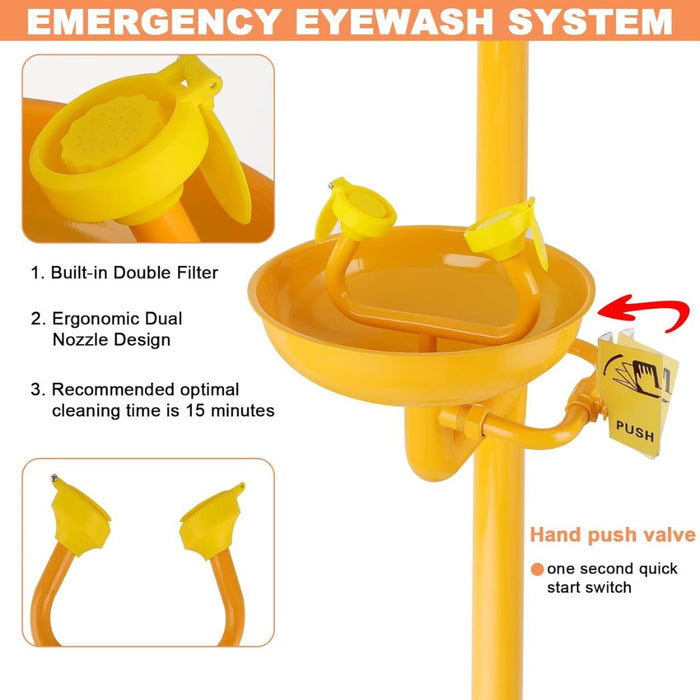 EMERGENCY EYEWASH SYSTEM

1. Built-in Double Filter

2. Ergonomic Dual Nozzle Design

3. Recommended optimal cleaning time is 15 minutes

PUSH

Hand push valve

one second quick start switch