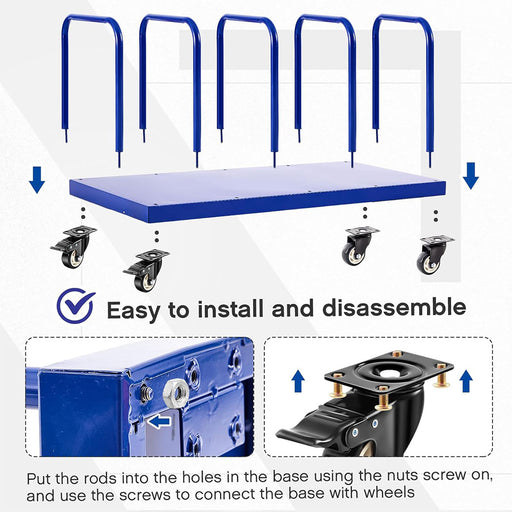 Easy to install and disassemble

Put the rods into the holes in the base using the nuts screw on, and use the screws to connect the base with wheels