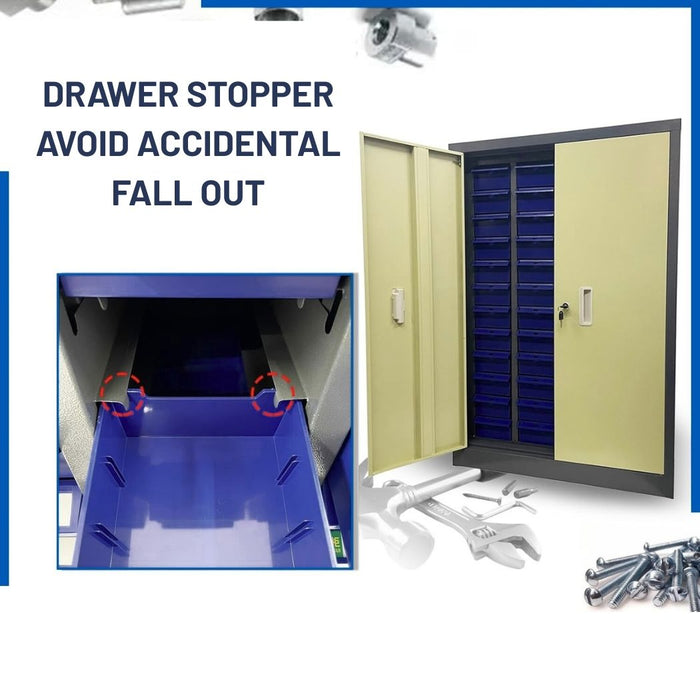 DRAWER STOPPER AVOID ACCIDENTAL FALL OUT