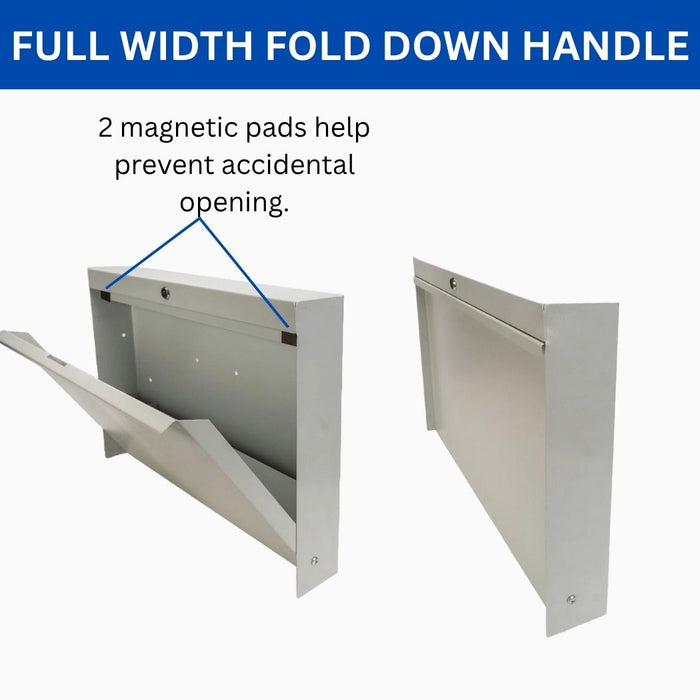 FULL WIDTH FOLD DOWN HANDLE

2 magnetic pads help prevent accidental opening.