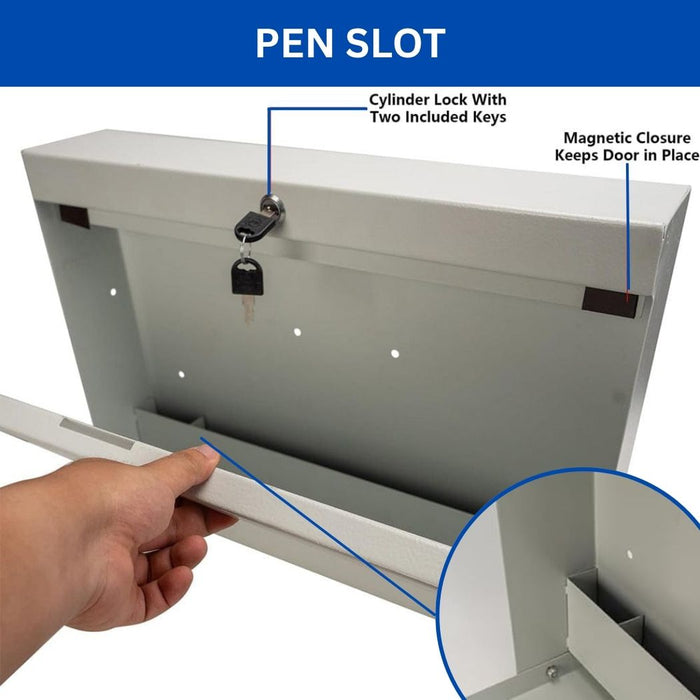 PEN SLOT

Cylinder Lock With Two Included Keys

Magnetic Closure Keeps Door in Place