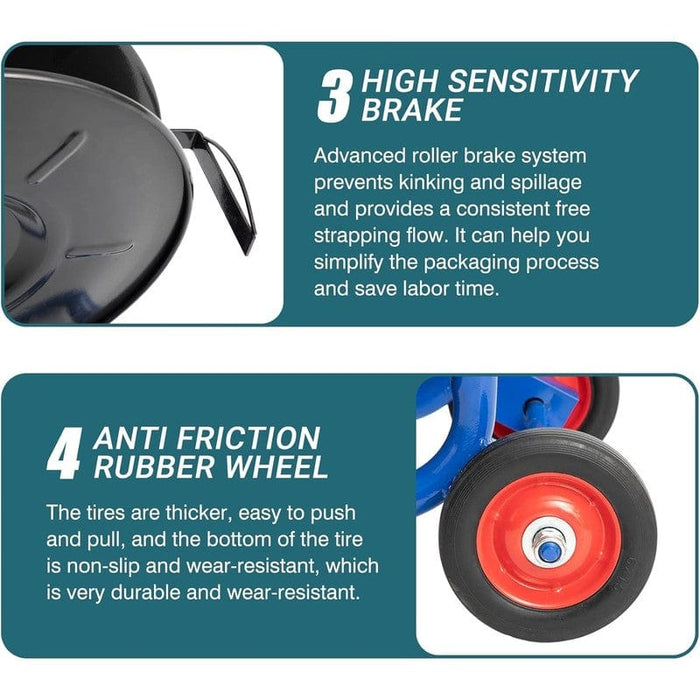 3 HIGH SENSITIVITY BRAKE

Advanced roller brake system prevents kinking and spillage and provides a consistent free strapping flow. It can help you simplify the packaging process and save labor time.

4 ANTI FRICTION RUBBER WHEEL

The tires are thicker, easy to push and pull, and the bottom of the tire is non-slip and wear-resistant, which is very durable and wear-resistant.