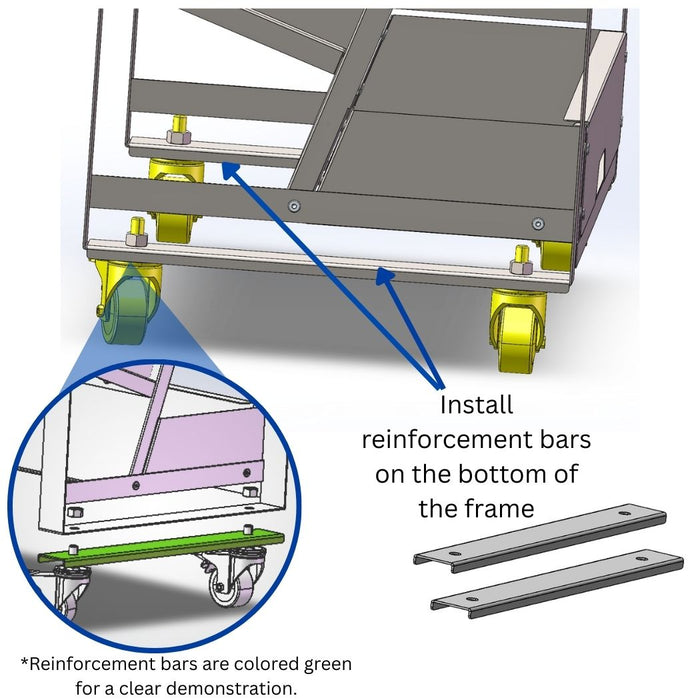 Install reinforcement bars on the bottom of the frame

*Reinforcement bars are colored green for a clear demonstration.